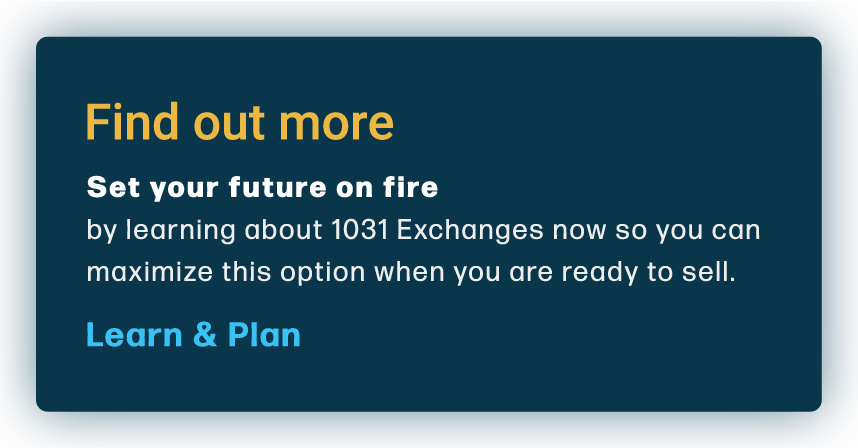 Find out more

Set your future on fire

by learning about 1031 Exchanges now so you can maximize this option when you are ready to sell.

Learn & Plan